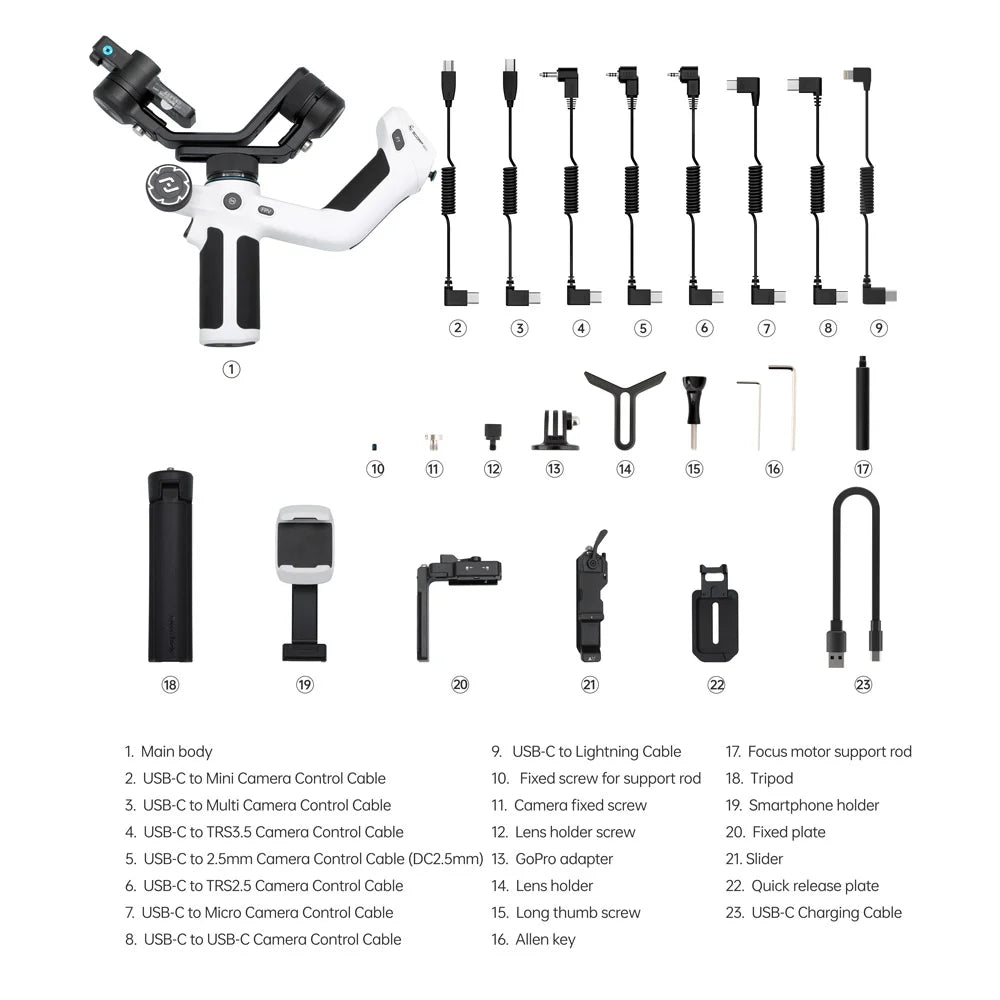 ②
③
④
⑤
⑥
⑦
⑧
⑨

①

⑩
⑪
⑫
⑬
⑭
⑮
⑯
⑰

⑱
⑲
⑳
㉑
㉒
㉓

1. Main body
2. USB-C to Mini Camera Control Cable
3. USB-C to Multi Camera Control Cable
4. USB-C to TRS3.5 Camera Control Cable
5. USB-C to 2.5mm Camera Control Cable (DC2.5mm)
6. USB-C to TRS2.5 Camera Control Cable
7. USB-C to Micro Camera Control Cable
8. USB-C to USB-C Camera Control Cable

9. USB-C to Lightning Cable
10. Fixed screw for support rod
11. Camera fixed screw
12. Lens holder screw
13. GoPro adapter
14. Lens holder
15. Long thumb screw
16. Allen key

17. Focus motor support rod
18. Tripod
19. Smartphone holder
20. Fixed plate
21. Slider
22. Quick release plate
23. USB-C Charging Cable